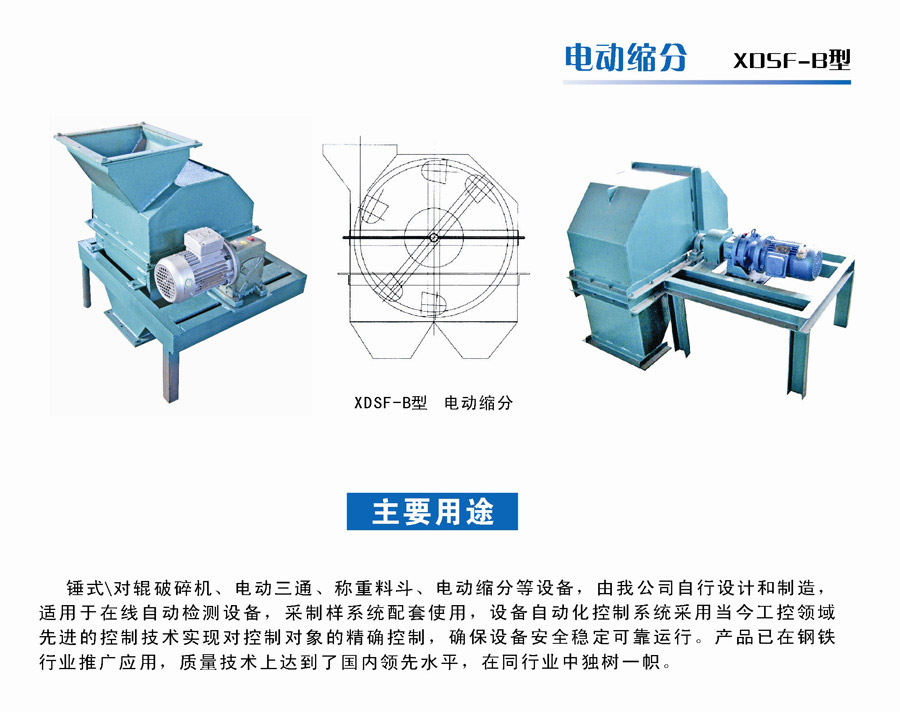 电动缩分 XDSF-B型

XDSF-B型 电动缩分

主要用途

锤式\对辊破碎机、电动三通、称重料斗、电动缩分等设备，由我公司自行设计和制造，适用于在线自动检测设备，采制样系统配套使用，设备自动化控制系统采用当今工控领域先进的控制技术实现对控制对象的精确控制，确保设备安全稳定可靠运行。产品已在钢铁行业推广应用，质量技术上达到了国内领先水平，在同行业中独树一帜。